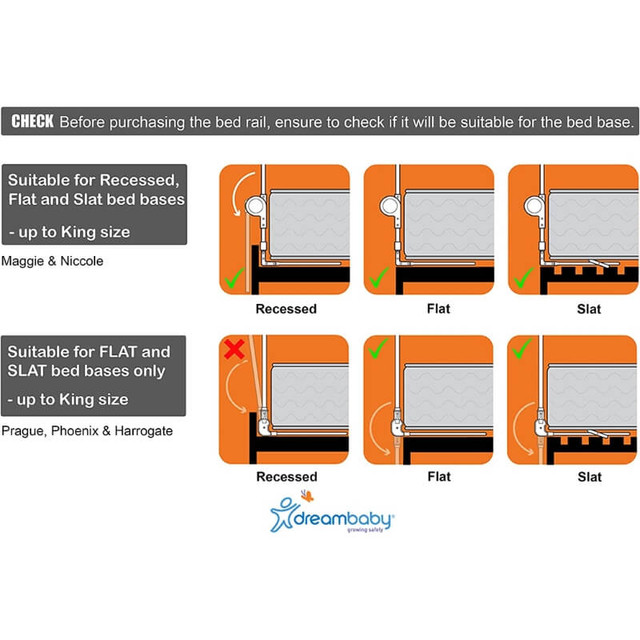 CHECK Before purchasing the bed rail, ensure to check if it will be suitable for the bed base.

Suitable for Recessed, Flat and Slat bed bases

- up to King size

Maggie & Niccole

Recessed

Flat

Slat

Suitable for FLAT and SLAT bed bases only

- up to King size

Prague, Phoenix & Harrogate

Recessed

Flat

Slat

dreambaby®
growing safely