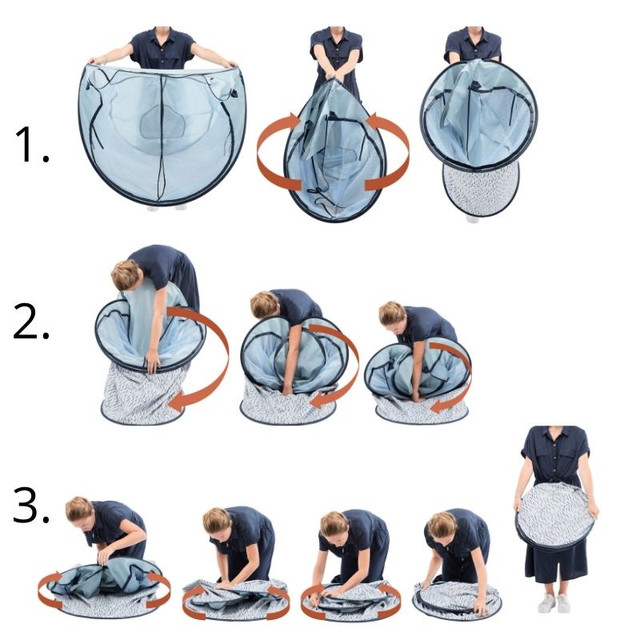 1.

2.

3.